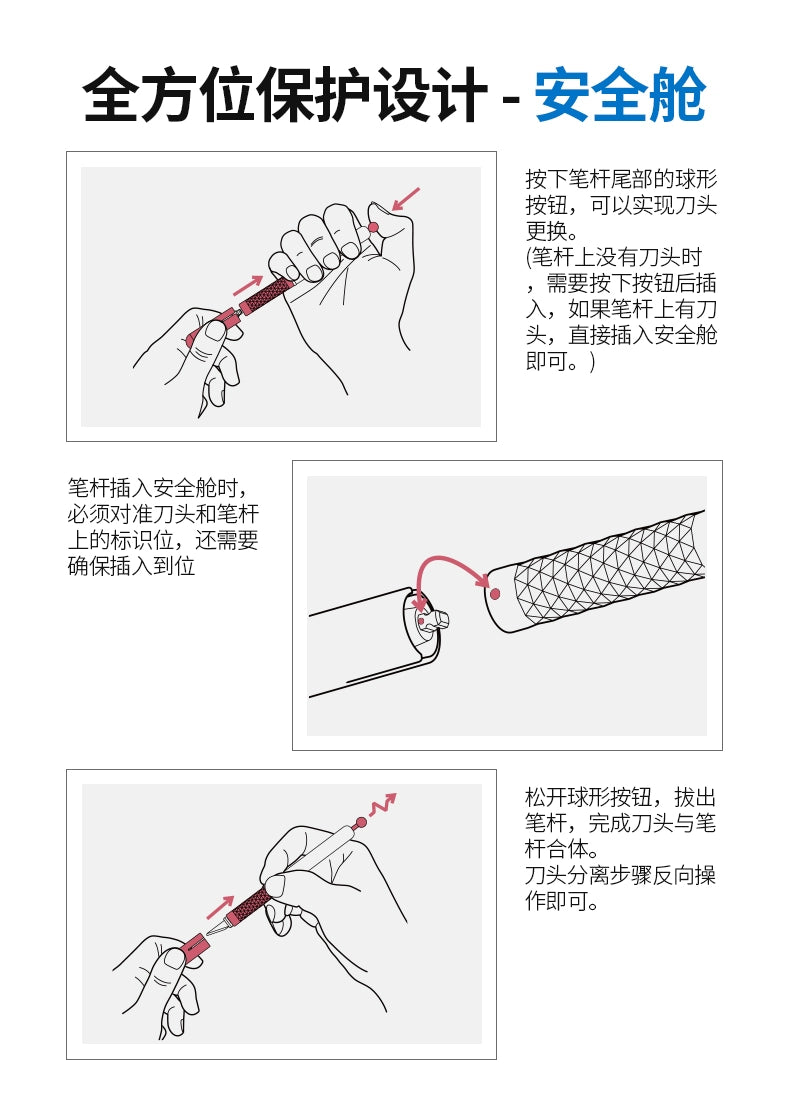 全方位保护设计 - 安全舱

按下笔杆尾部的球形按钮，可以实现刀头更换。
(笔杆上没有刀头时，需要按下按钮后插入，如果笔杆上有刀头，直接插入安全舱即可。)

笔杆插入安全舱时，必须对准刀头和笔杆上的标识位，还需要确保插入到位

松开球形按钮，拔出笔杆，完成刀头与笔杆合体。
刀头分离步骤反向操作即可。