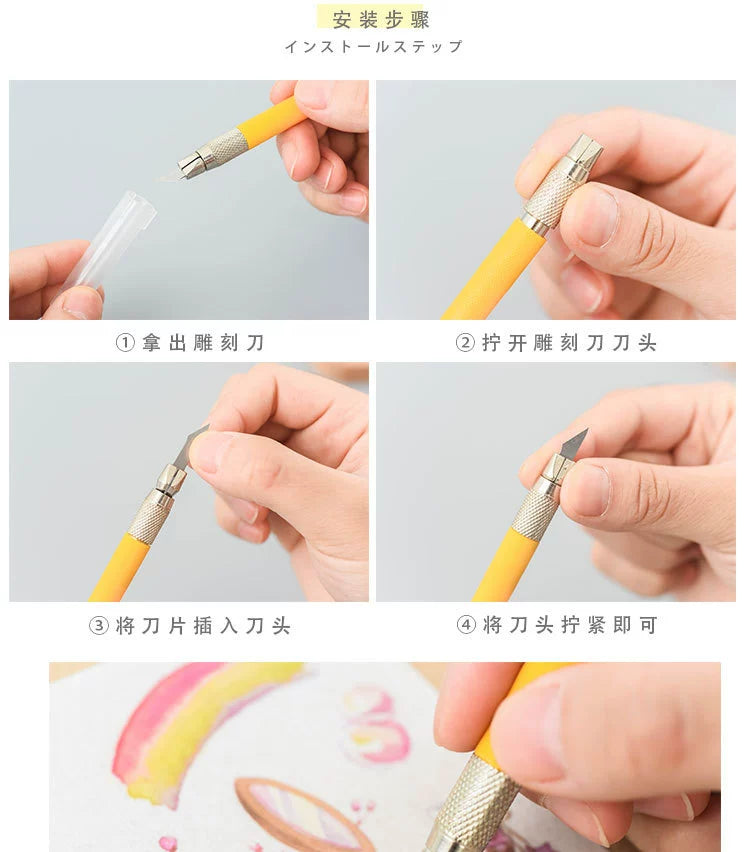 安装步骤
インストールステップ

① 拿出雕刻刀

② 拧开雕刻刀刀头

③ 将刀片插入刀头

④ 将刀头拧紧即可